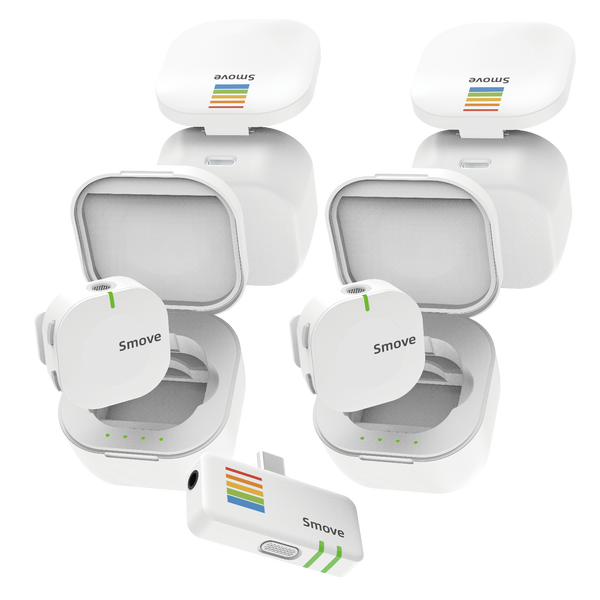 Smove
Smove
Smove
Smove
Smove